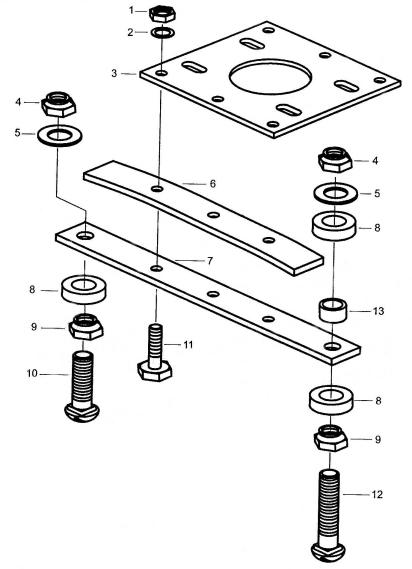 1
2
3
4
5
4
6
5
8
7
8
13
9
11
10
8
9
12