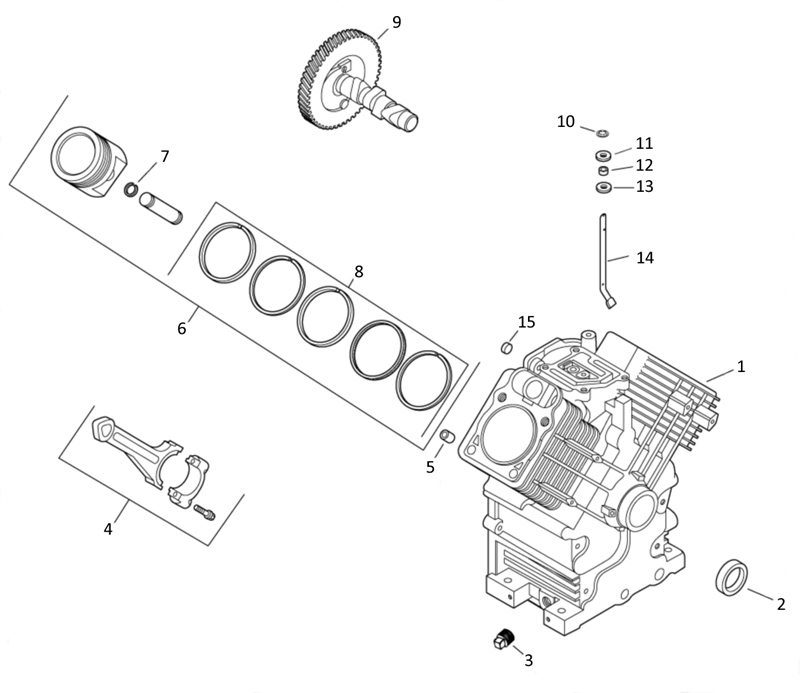 9
10
11
12
13
7
14
8
6
15
1
5
4
2
3