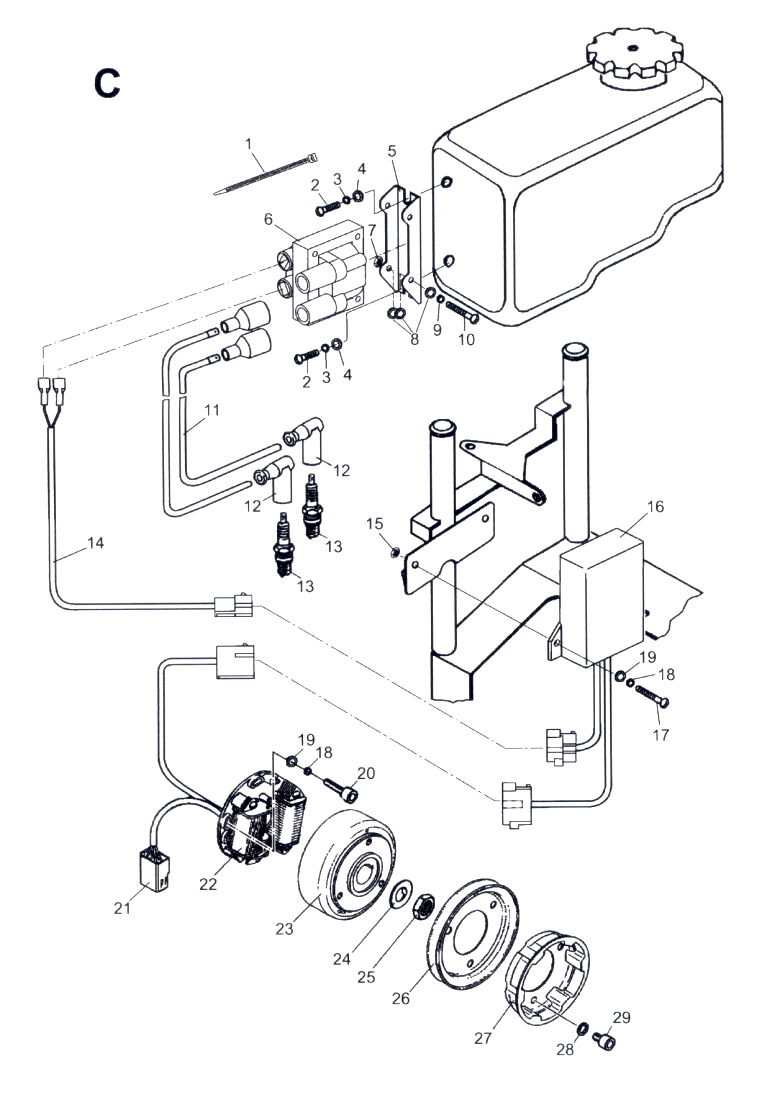 C

1
2
3
4
5
6
7
8
9
10
2
3
4
11
12
12
13
13
14
15
16
19
18
17
19
18
20
21
22
23
24
25
26
27
28
29