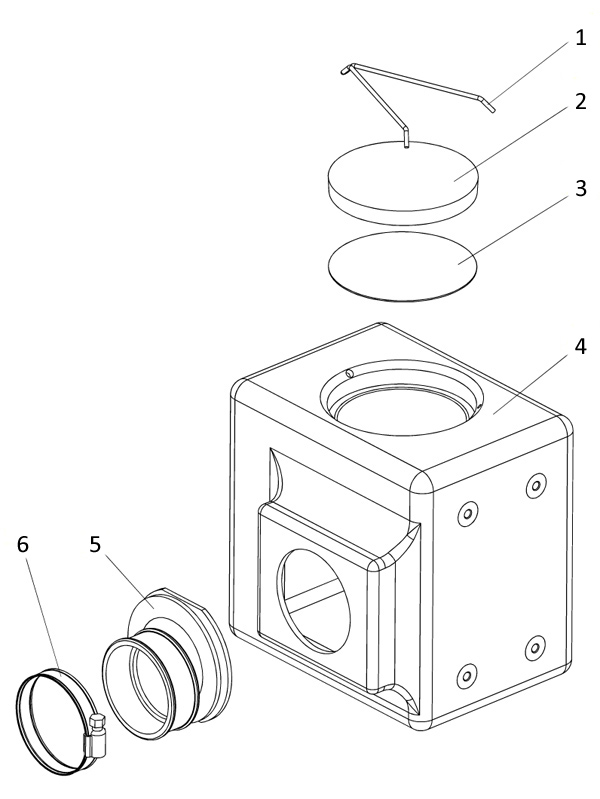 1
2
3
4
6
5