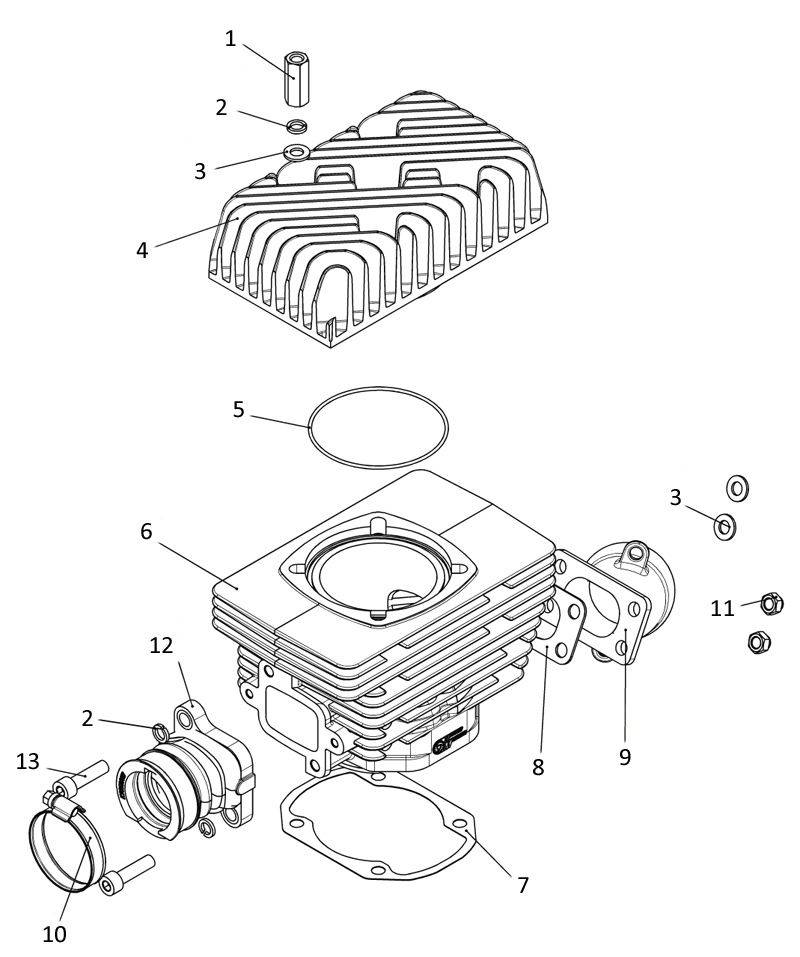 1
2
3
4
5
6
3
11
12
2
13
8
9
7
10